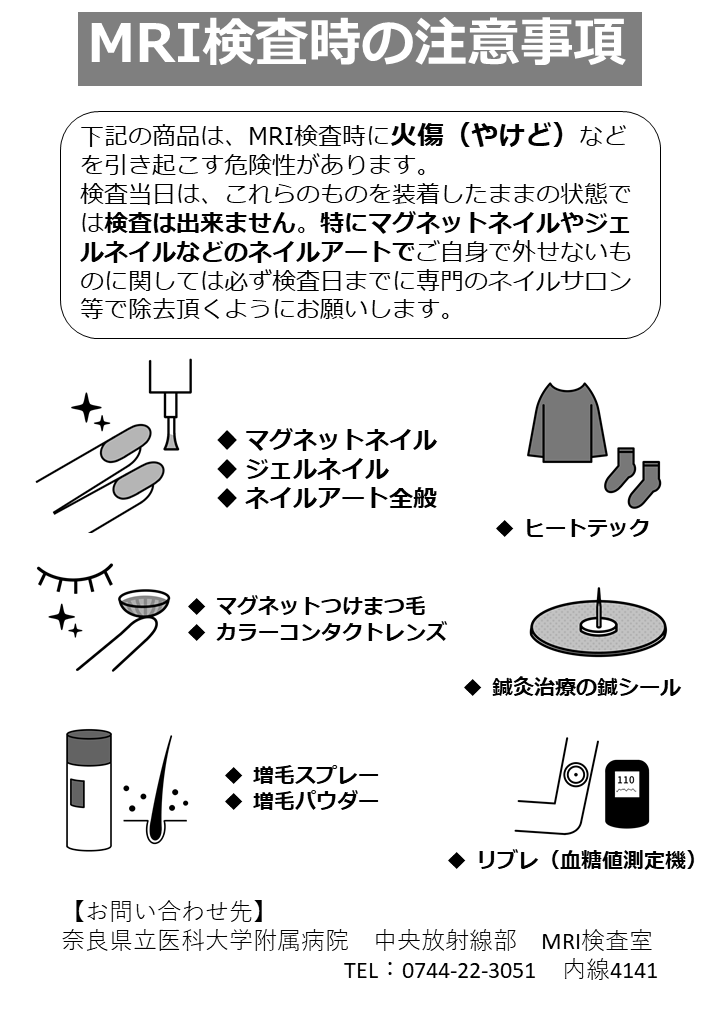 MRI検査時の注意事項

下記の商品は、MRI検査時に火傷（やけど）などを引き起こす危険性があります。
検査当日は、これらのものを装着したままの状態では検査は出来ません。特にマグネットネイルやジェルネイルなどのネイルアートでご自身で外せないものに関しては必ず検査日までに専門のネイルサロン等で除去頂くようにお願いします。

◆ マグネットネイル
◆ ジェルネイル
◆ ネイルアート全般

◆ ヒートテック

◆ マグネットつけまつ毛
◆ カラーコンタクトレンズ

◆ 鍼灸治療の鍼シール

◆ 増毛スプレー
◆ 増毛パウダー

110

◆ リブレ（血糖値測定機）

【お問い合わせ先】
奈良県立医科大学附属病院　中央放射線部　MRI検査室
TEL：0744-22-3051　内線4141